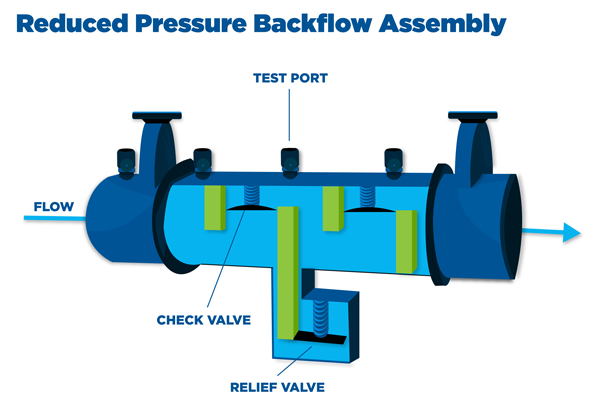 Reduced Pressure Backflow Assembly

TEST PORT

FLOW

CHECK VALVE

RELIEF VALVE