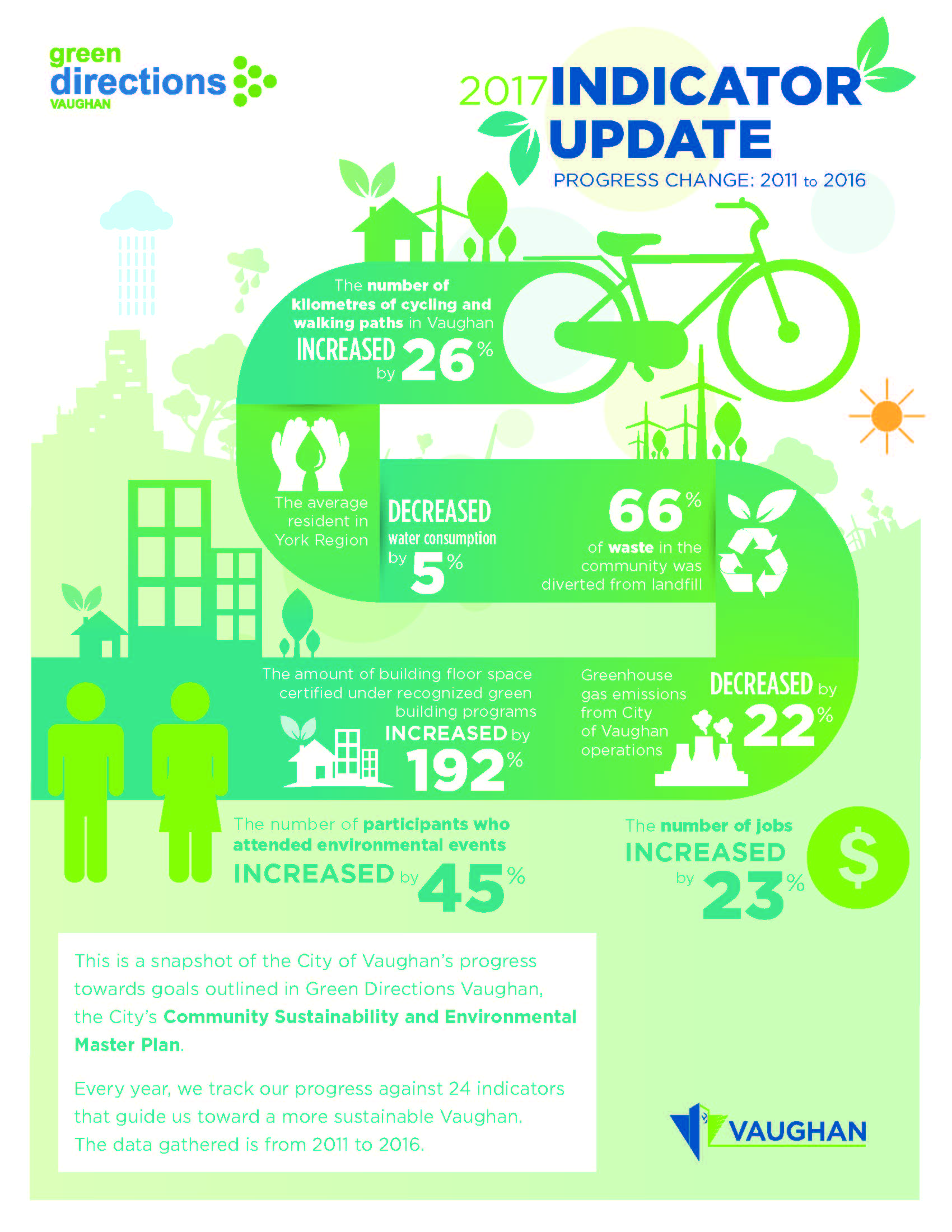 green directions VAUGHAN

2017 INDICATOR UPDATE

PROGRESS CHANGE: 2011 to 2016

The number of kilometres of cycling and walking paths in Vaughan INCREASED by 26%

The average resident in York Region DECREASED water consumption by 5%

66% of waste in the community was diverted from landfill

The amount of building floor space certified under recognized green building programs INCREASED by 192%

Greenhouse gas emissions from City of Vaughan operations DECREASED by 22%

The number of participants who attended environmental events INCREASED by 45%

The number of jobs INCREASED by 23%

$

This is a snapshot of the City of Vaughan's progress towards goals outlined in Green Directions Vaughan, the City's Community Sustainability and Environmental Master Plan.

Every year, we track our progress against 24 indicators that guide us toward a more sustainable Vaughan. The data gathered is from 2011 to 2016.

VAUGHAN